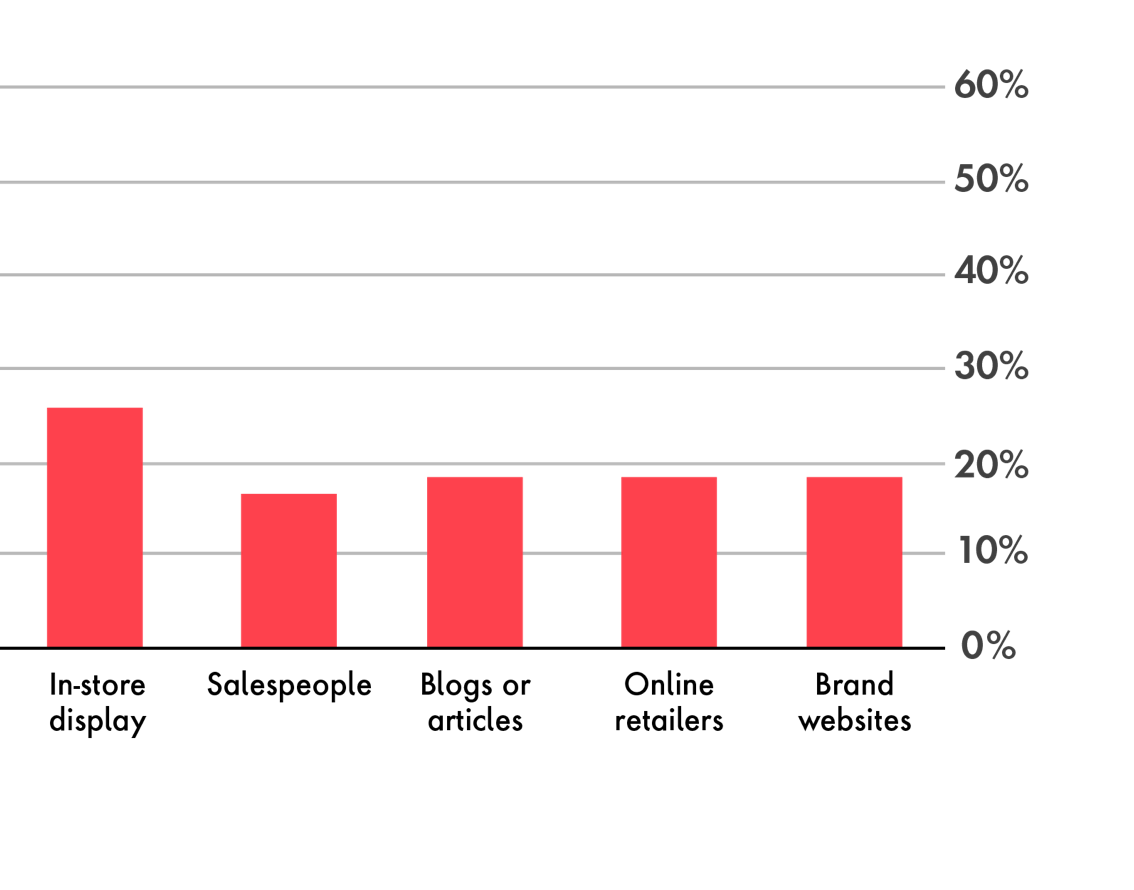 60%
50%
40%
30%
20%
10%
0%

In-store display
Salespeople
Blogs or articles
Online retailers
Brand websites