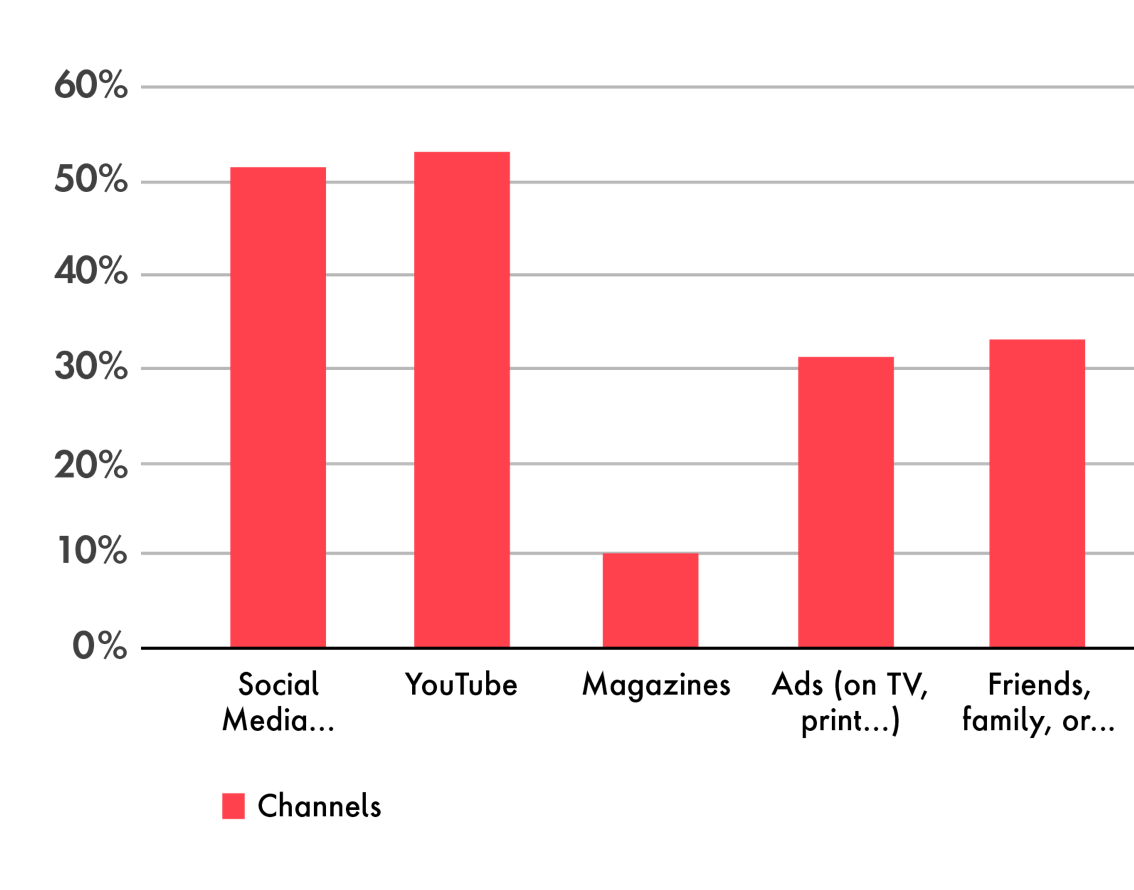 60%
50%
40%
30%
20%
10%
0%

Social Media...
YouTube
Magazines
Ads (on TV, print...)
Friends, family, or...

Channels