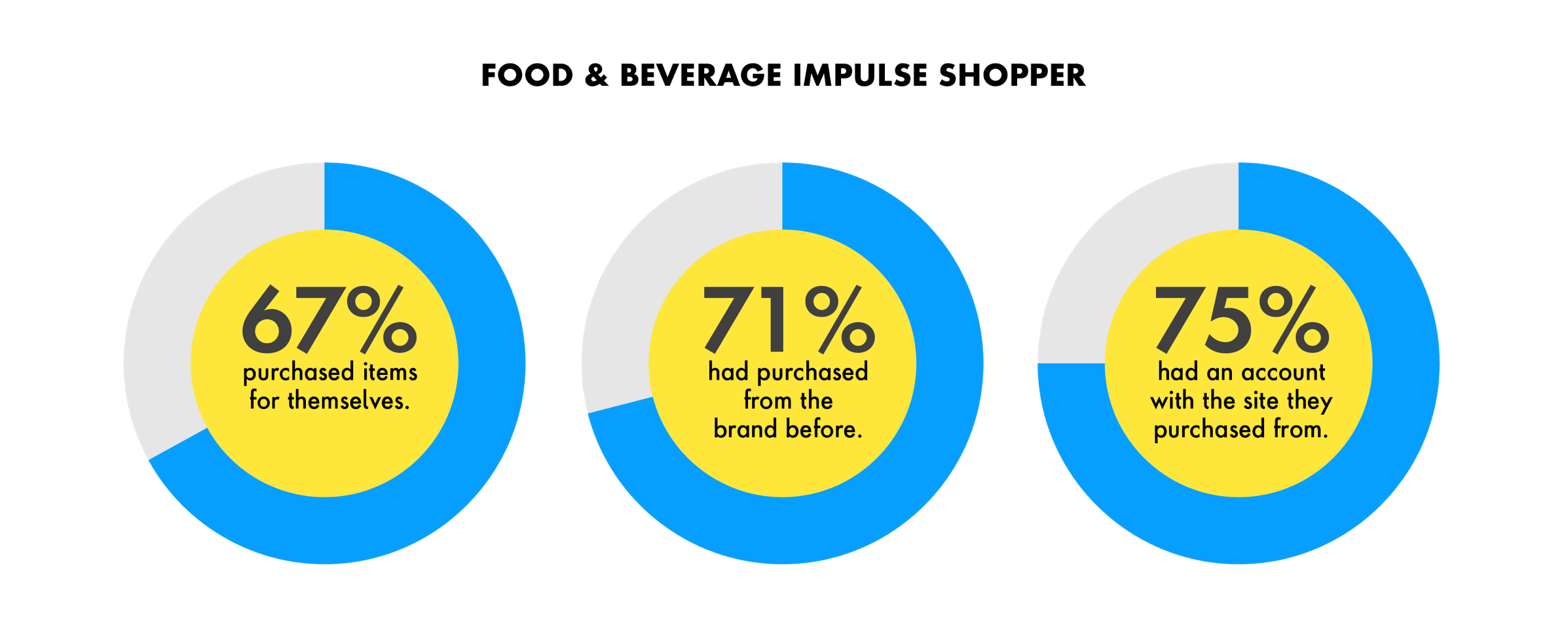 FOOD & BEVERAGE IMPULSE SHOPPER

67%
purchased items for themselves.

71%
had purchased from the brand before.

75%
had an account with the site they purchased from.