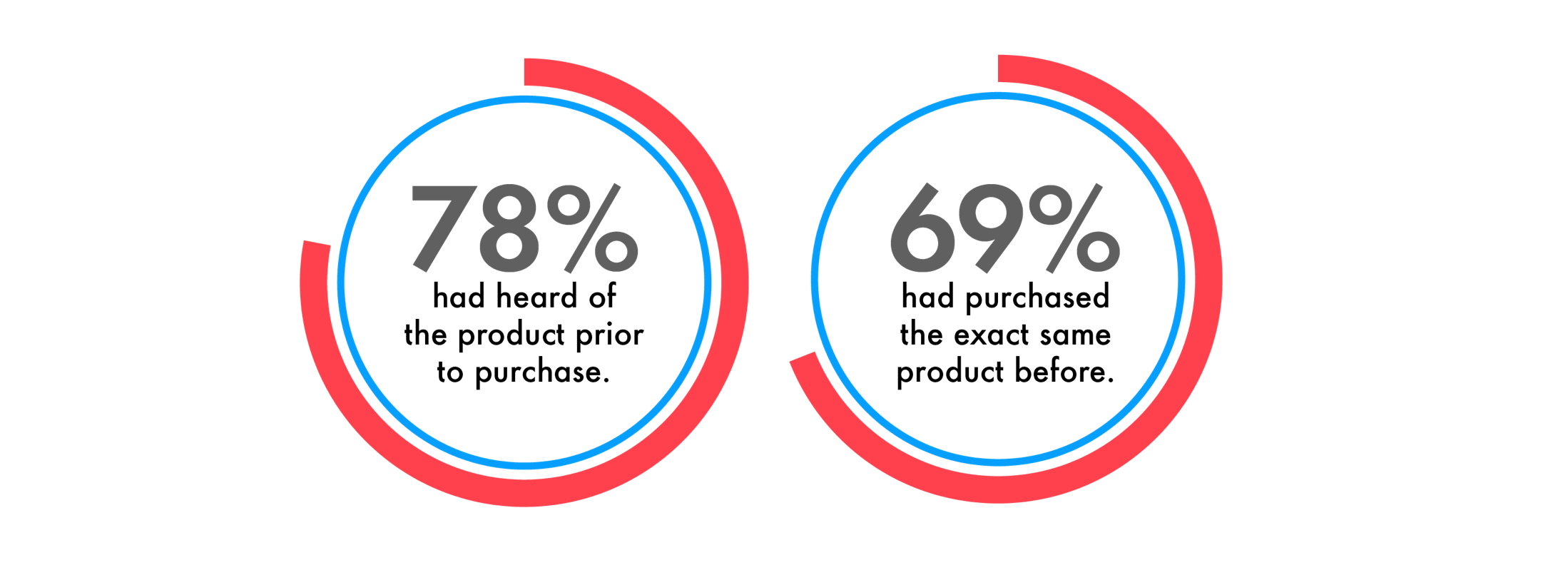 78%
had heard of the product prior to purchase.

69%
had purchased the exact same product before.