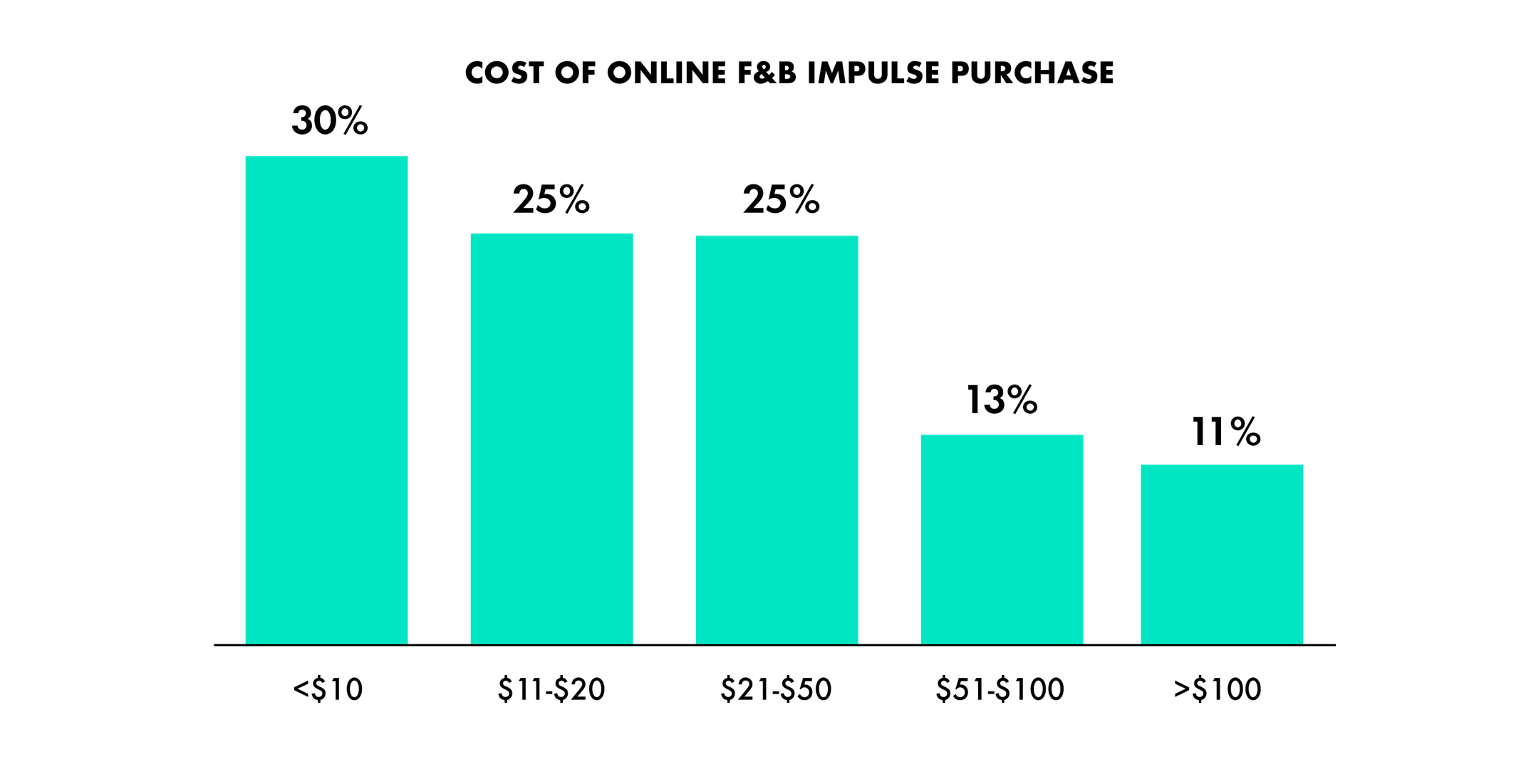 COST OF ONLINE F&B IMPULSE PURCHASE

30%
25%
25%
13%
11%

<\$10
\$11-\$20
\$21-\$50
\$51-\$100
>\$100