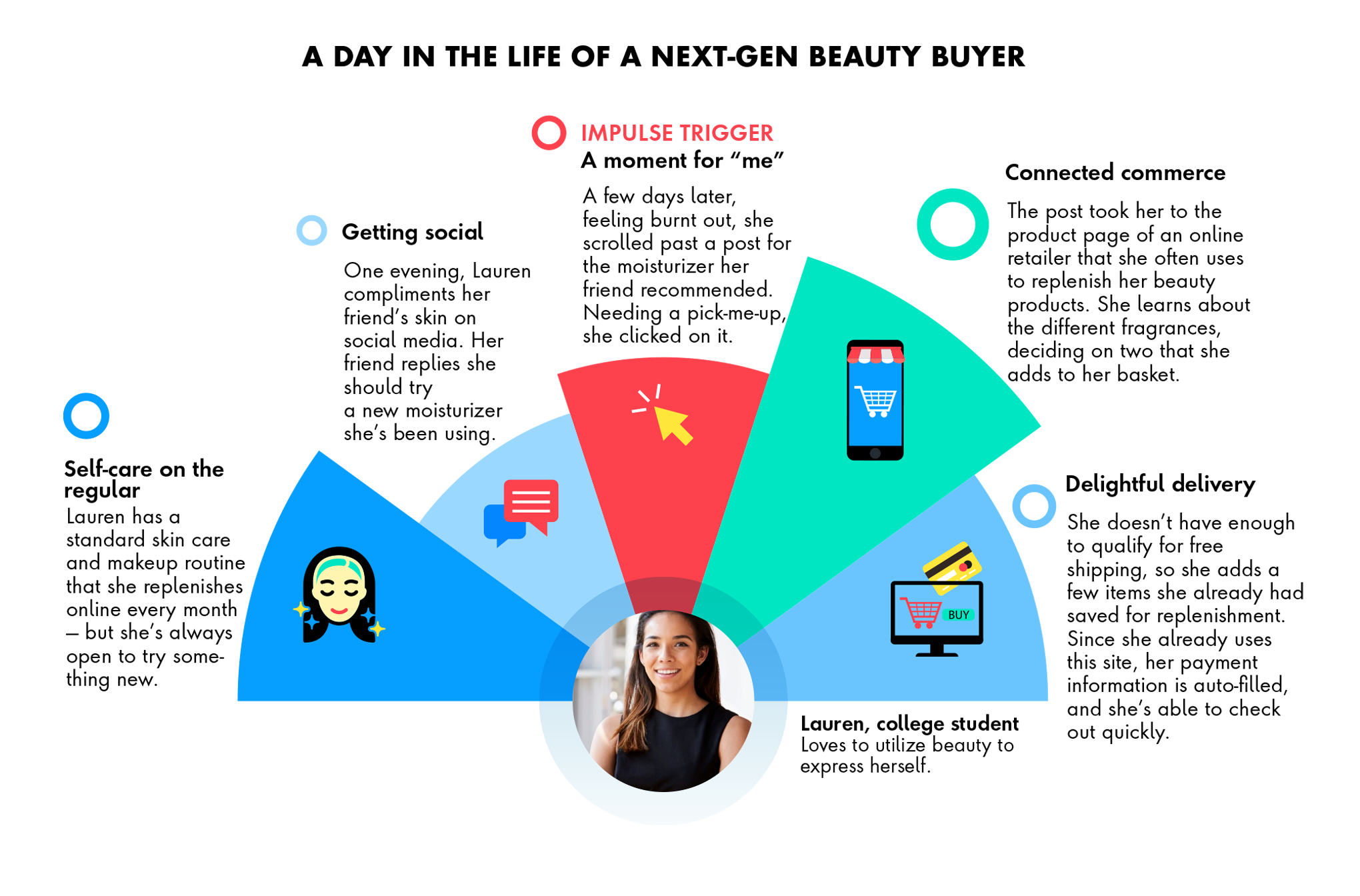 A DAY IN THE LIFE OF A NEXT-GEN BEAUTY BUYER

Self-care on the regular
Lauren has a standard skin care and makeup routine that she replenishes online every month – but she's always open to try something new.

Getting social
One evening, Lauren compliments her friend's skin on social media. Her friend replies she should try a new moisturizer she's been using.

IMPULSE TRIGGER
A moment for "me"
A few days later, feeling burnt out, she scrolled past a post for the moisturizer her friend recommended. Needing a pick-me-up, she clicked on it.

Connected commerce
The post took her to the product page of an online retailer that she often uses to replenish her beauty products. She learns about the different fragrances, deciding on two that she adds to her basket.

Delightful delivery
She doesn't have enough to qualify for free shipping, so she adds a few items she already had saved for replenishment. Since she already uses this site, her payment information is auto-filled, and she's able to check out quickly.

BUY

Lauren, college student
Loves to utilize beauty to express herself.