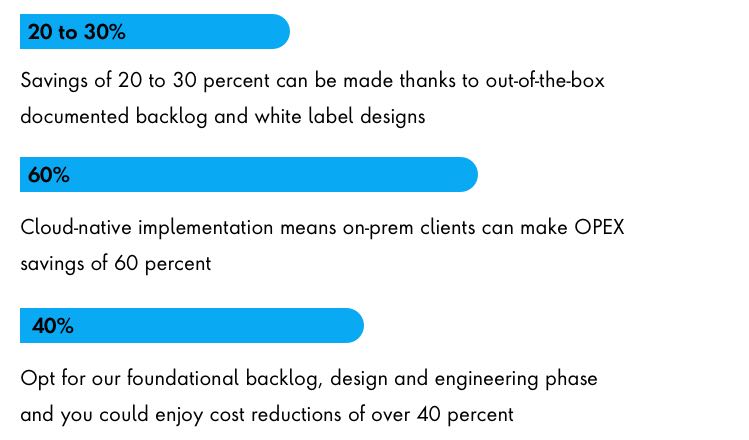 20 to 30%

Savings of 20 to 30 percent can be made thanks to out-of-the-box documented backlog and white label designs

60%

Cloud-native implementation means on-prem clients can make OPEX savings of 60 percent

40%

Opt for our foundational backlog, design and engineering phase and you could enjoy cost reductions of over 40 percent