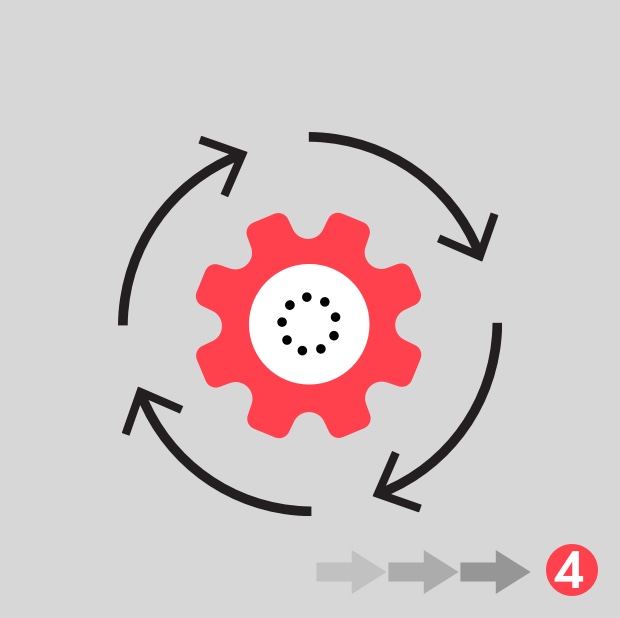 4