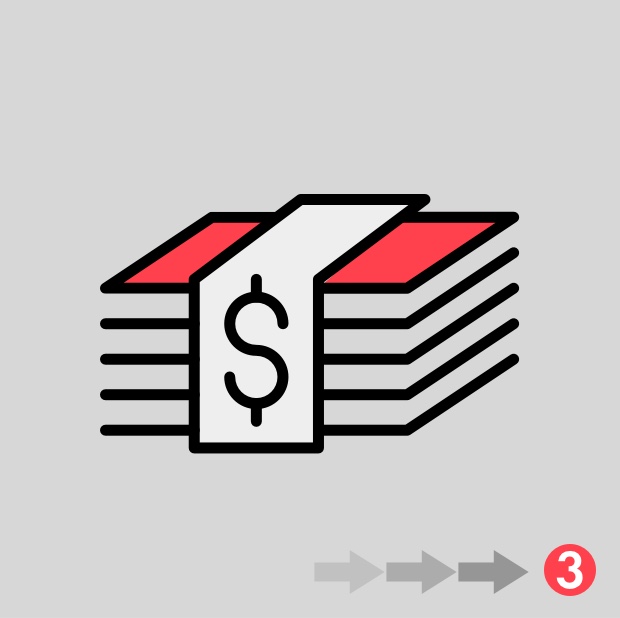 $

3