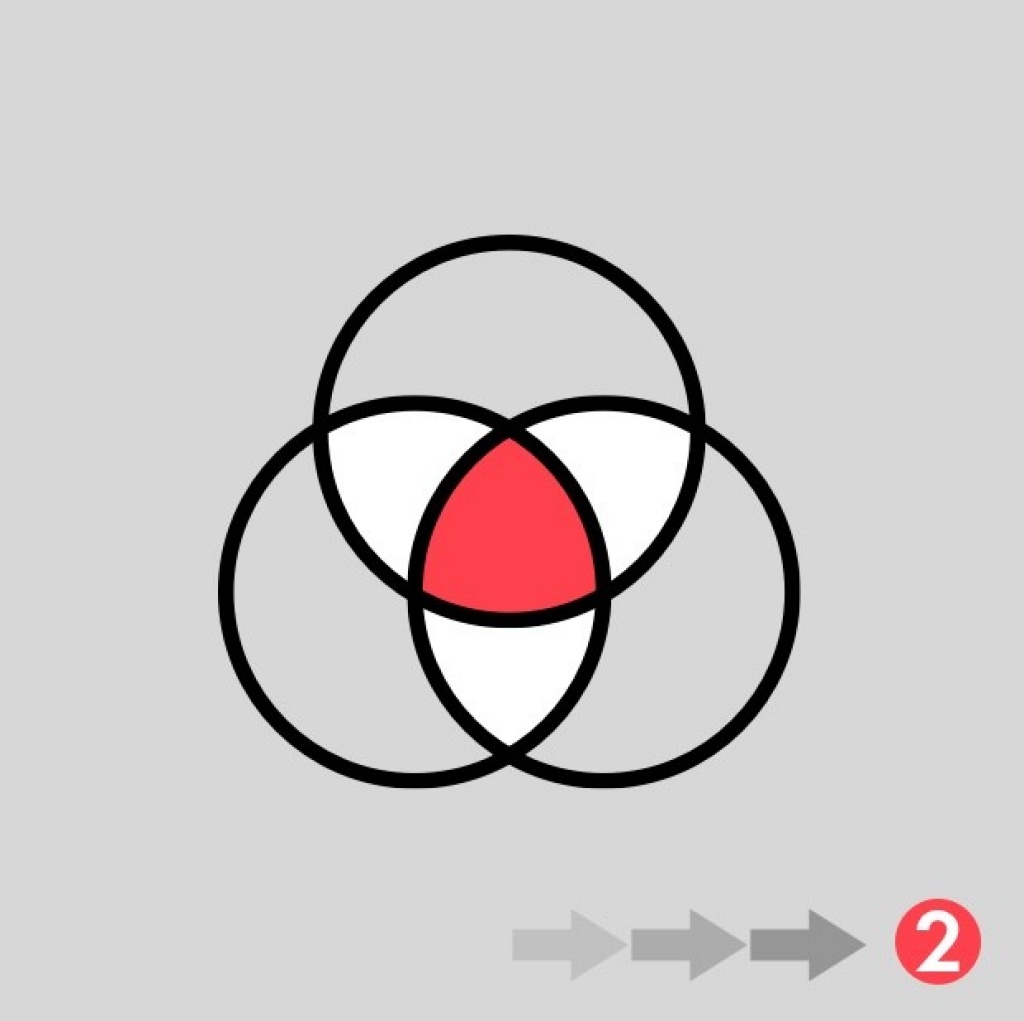 2