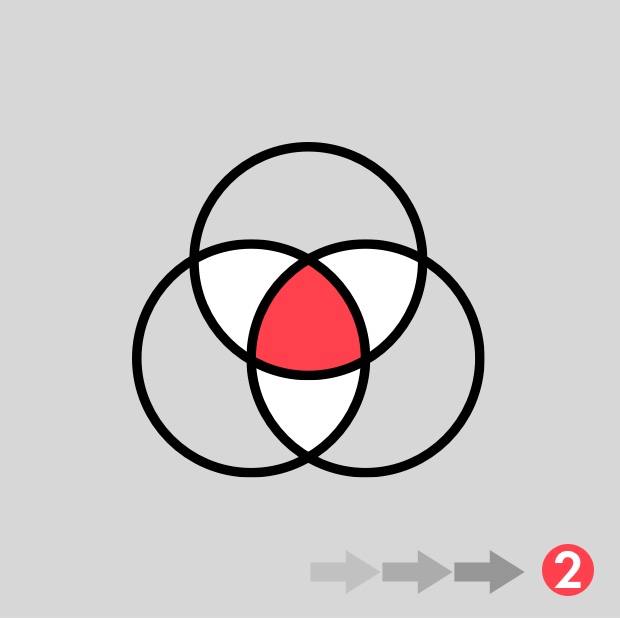 2