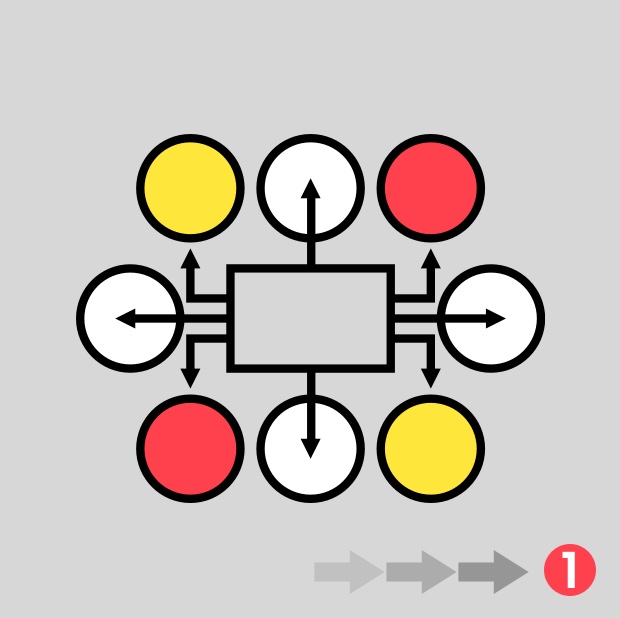 1