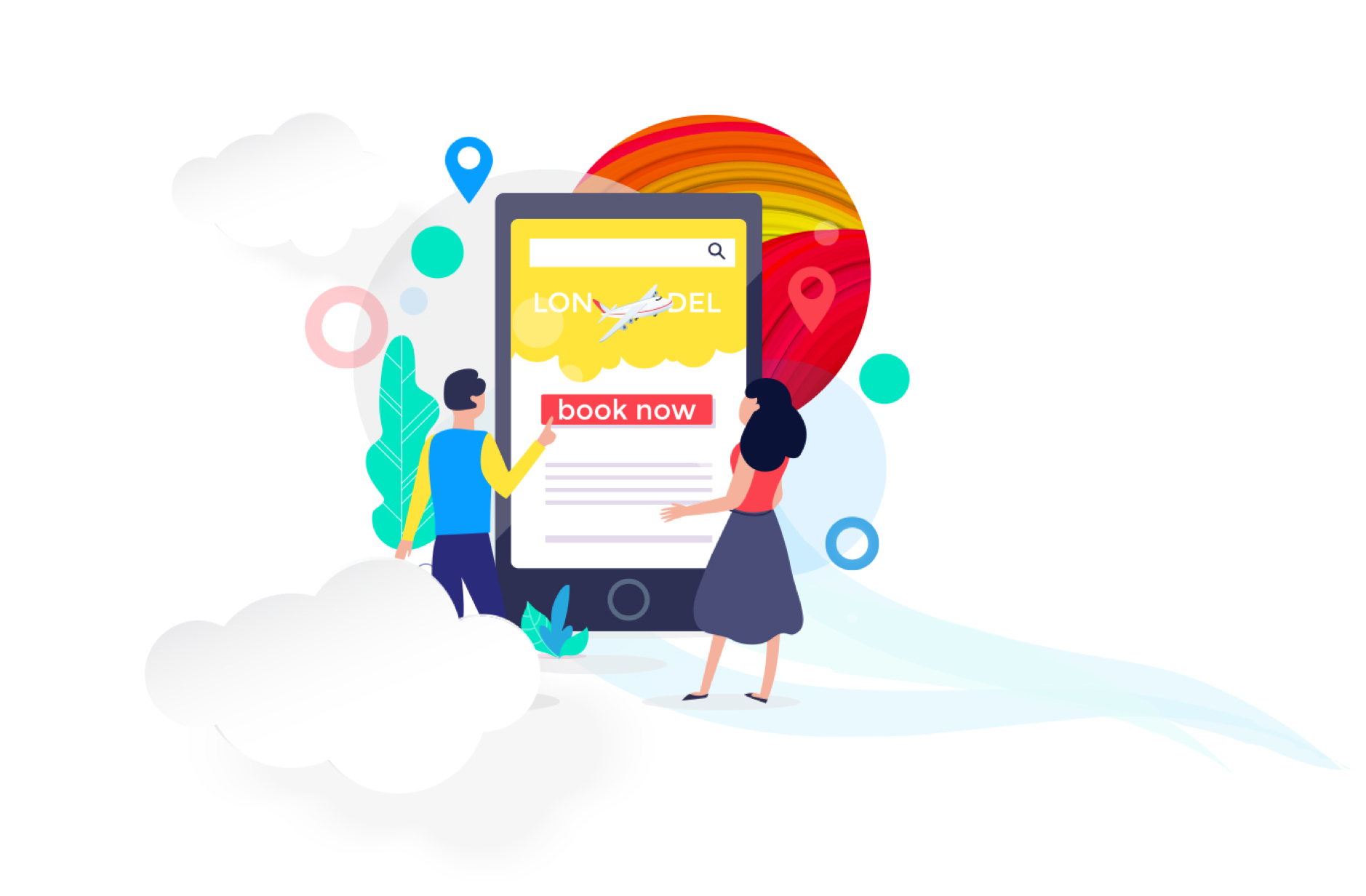 LON DEL

book now